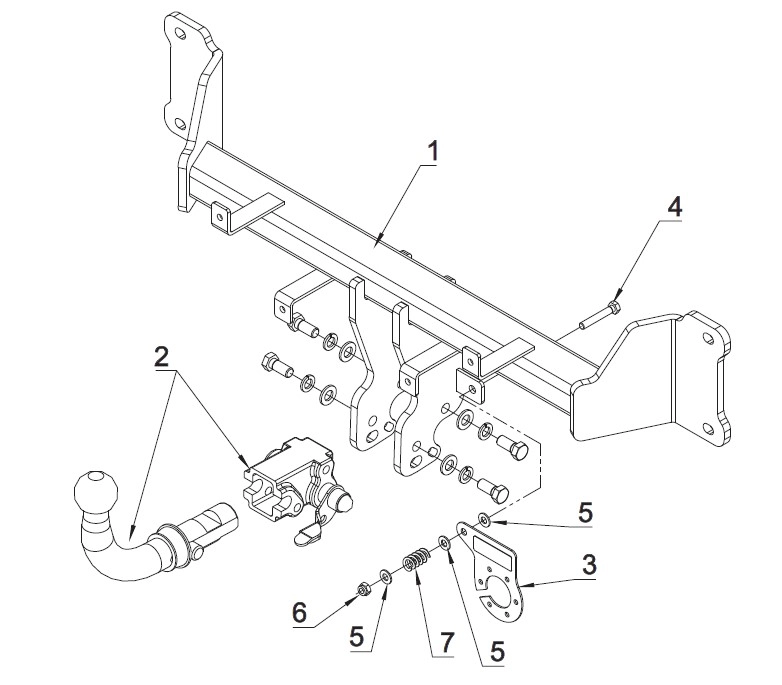 1
4
2
5
3
6
5
7
5