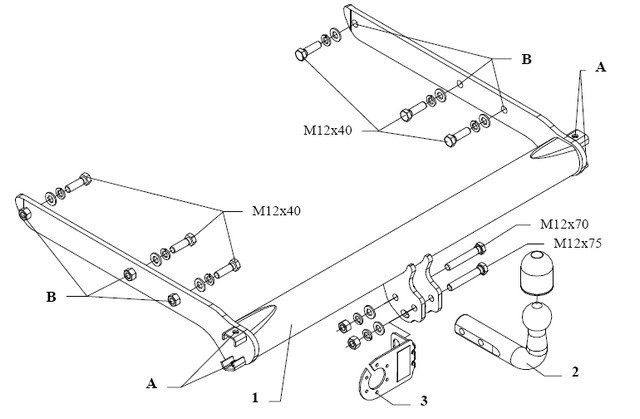 B
A
M12x40
M12x40
M12x70
M12x75
B
A
1
2
3