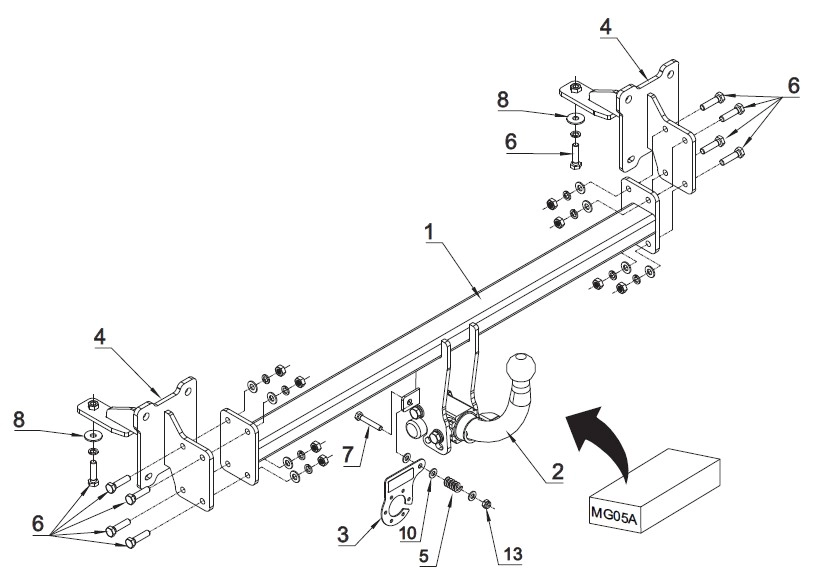 4
8
6
6
1
4
8
7
2
6
3
10
5
13
MG05A