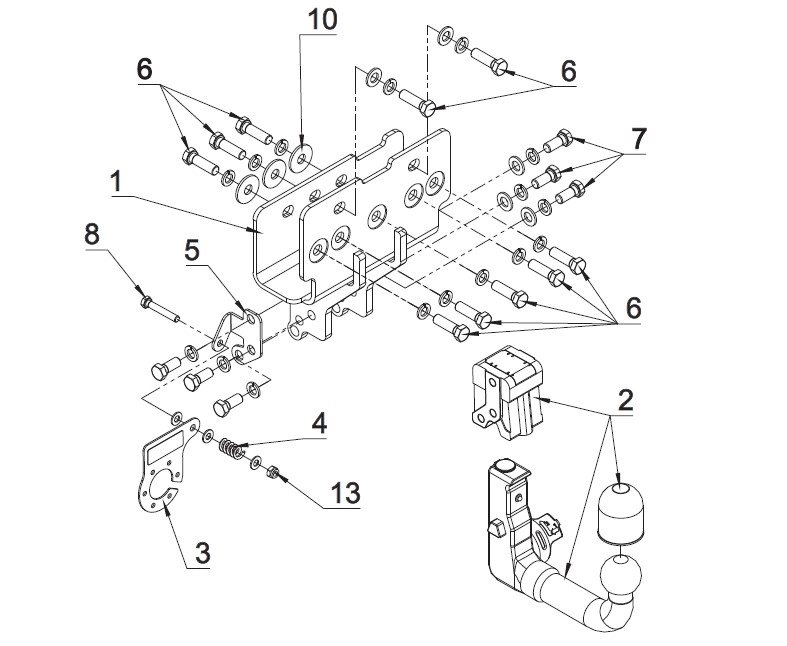 10
6
6
7
1
8
5
6
2
4
13
3