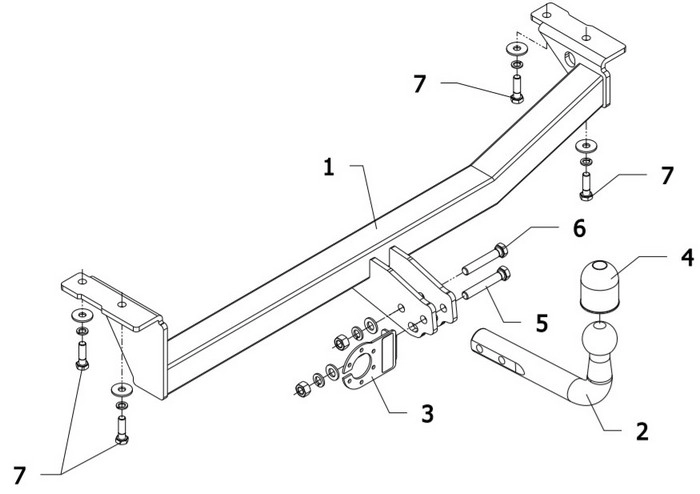 7
1
7
6
4
5
3
2
7