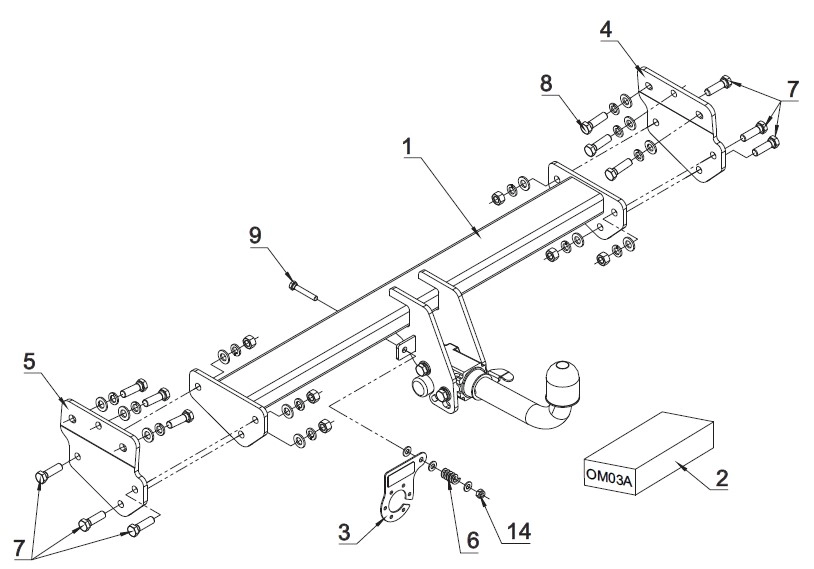 4
8
7
1
9
5
OM03A
2
7
3
6
14