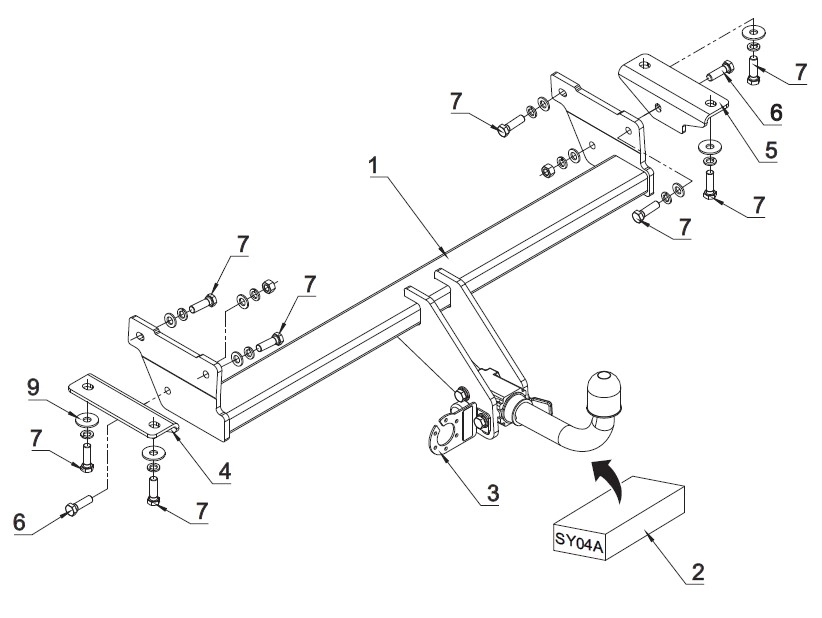 7
6
5
7
7
7
1
7
7
9
7
4
6
7
3
SY04A
2