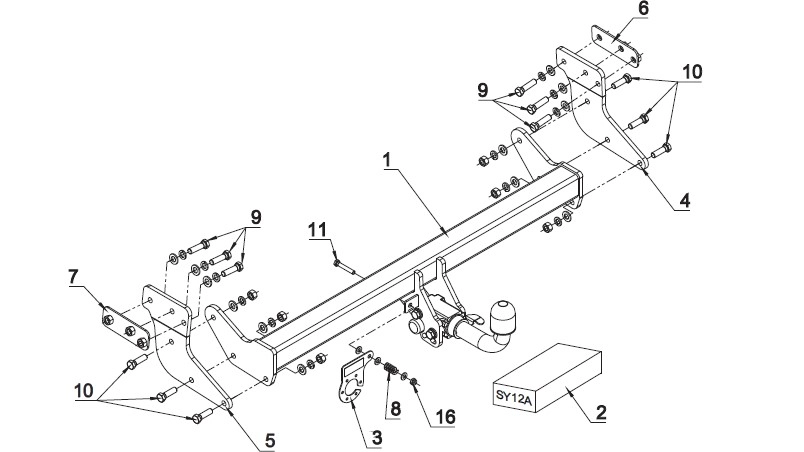 6
10
9
1
4
9
11
7
10
5
3
8
16
SY12A
2