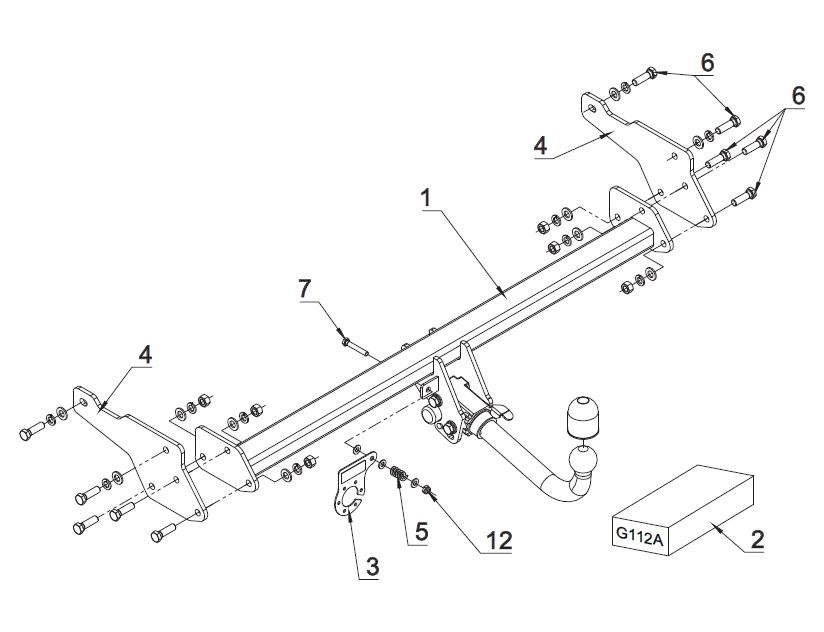 6
6
4
1
7
4
5
12
3
G112A
2