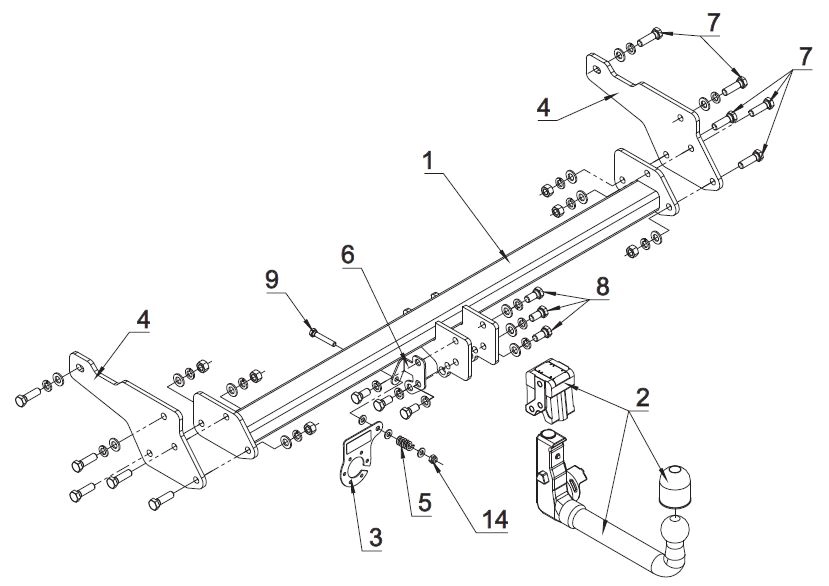 7
7
4
1
6
9
8
4
2
5
14
3