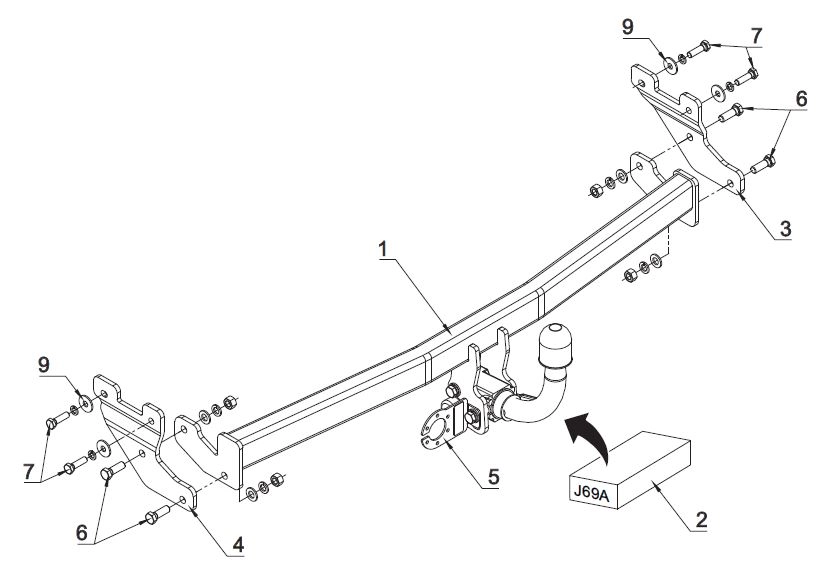 9
7
6
3
1
9
7
6
4
5
J69A
2