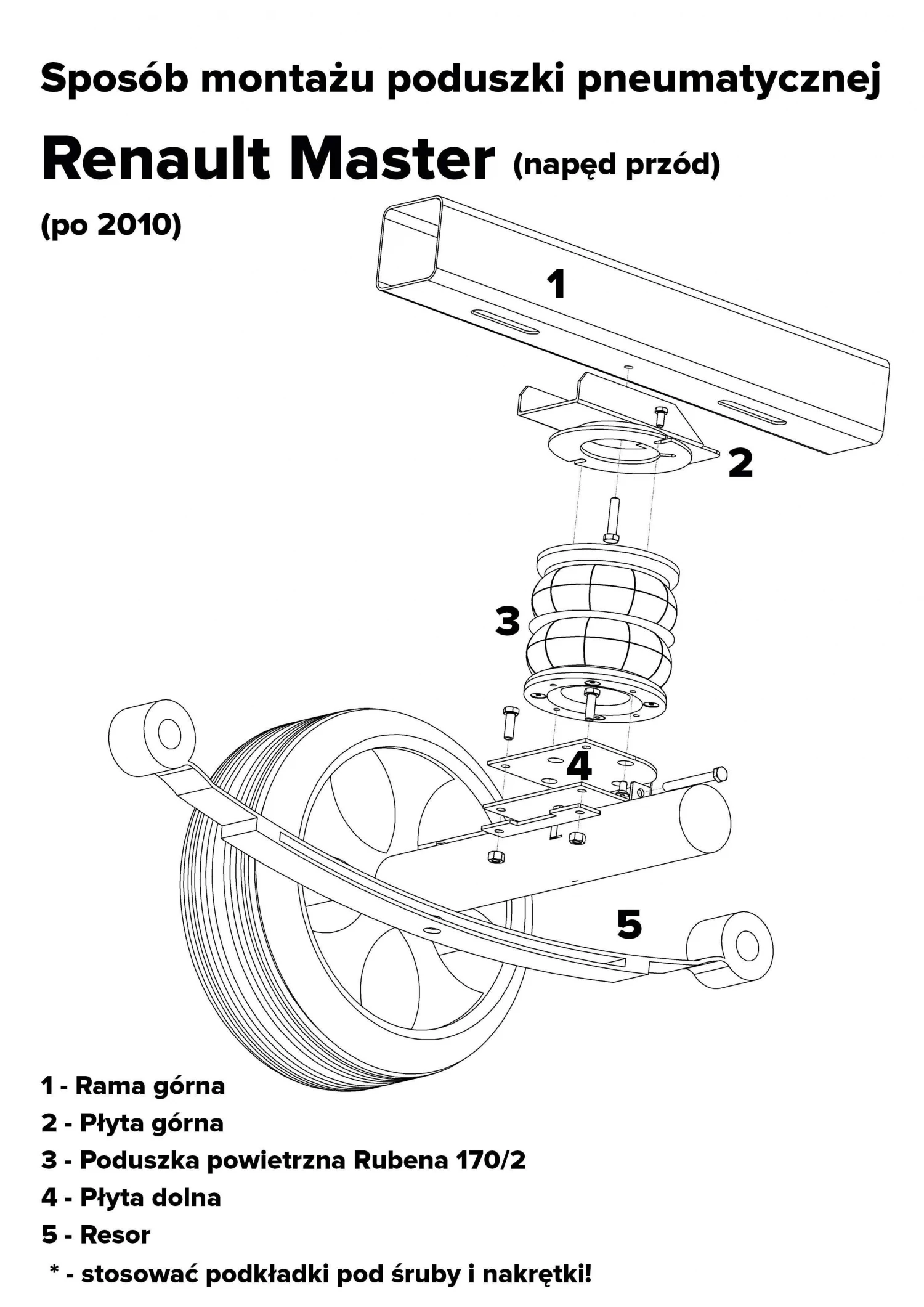 Sposób montażu poduszki pneumatycznej

Renault Master (napęd przód)

(po 2010)

1

2

3

4

5

1 - Rama górna
2 - Płyta górna
3 - Poduszka powietrzna Rubena 170/2
4 - Płyta dolna
5 - Resor
* - stosować podkładki pod śruby i nakrętki!